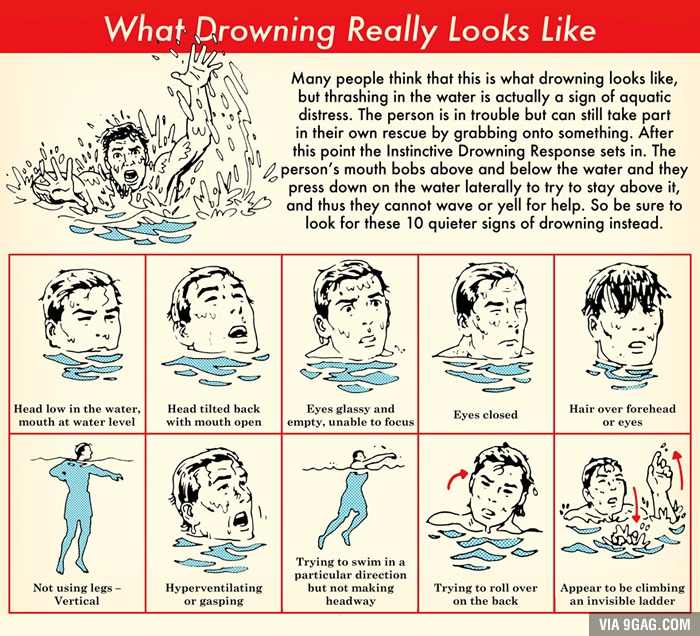 What Drowning Really Looks Like

Many people think that this is what drowning looks like, but thrashing in the water is actually a sign of aquatic distress. The person is in trouble but can still take part in their own rescue by grabbing onto something. After this point the Instinctive Drowning Response sets in. The person's mouth bobs above and below the water and they press down on the water laterally to try to stay above it, and thus they cannot wave or yell for help. So be sure to look for these 10 quieter signs of drowning instead.

Head low in the water, mouth at water level

Head tilted back with mouth open

Eyes glassy and empty, unable to focus

Eyes closed

Hair over forehead or eyes

Not using legs – Vertical

Hyperventilating or gasping

Trying to swim in a particular direction but not making headway

Trying to roll over on the back

Appear to be climbing an invisible ladder

VIA 9GAG.COM